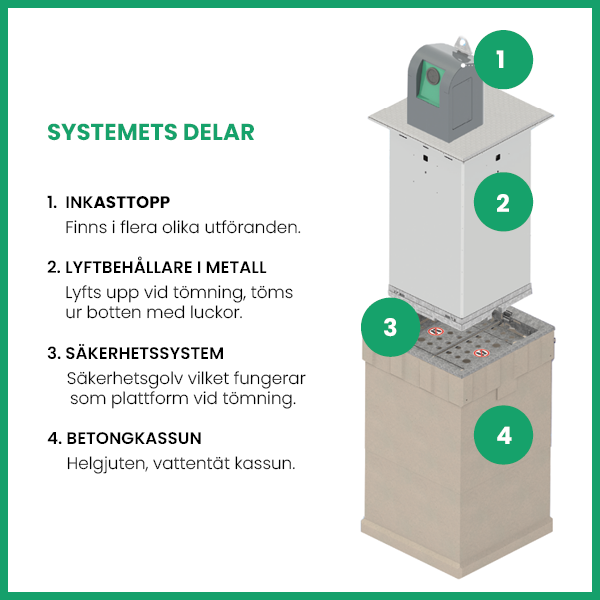 SYSTEMETS DELAR

1. INKASTTOPP
Finns i flera olika utföranden.

2. LYFTBEHÅLLARE I METALL
Lyfts upp vid tömning, töms ur botten med luckor.

3. SÄKERHETSSYSTEM
Säkerhetsgolv vilket fungerar som plattform vid tömning.

4. BETONGKASSUN
Helgjuten, vattentät kassun.

1

2

3

4